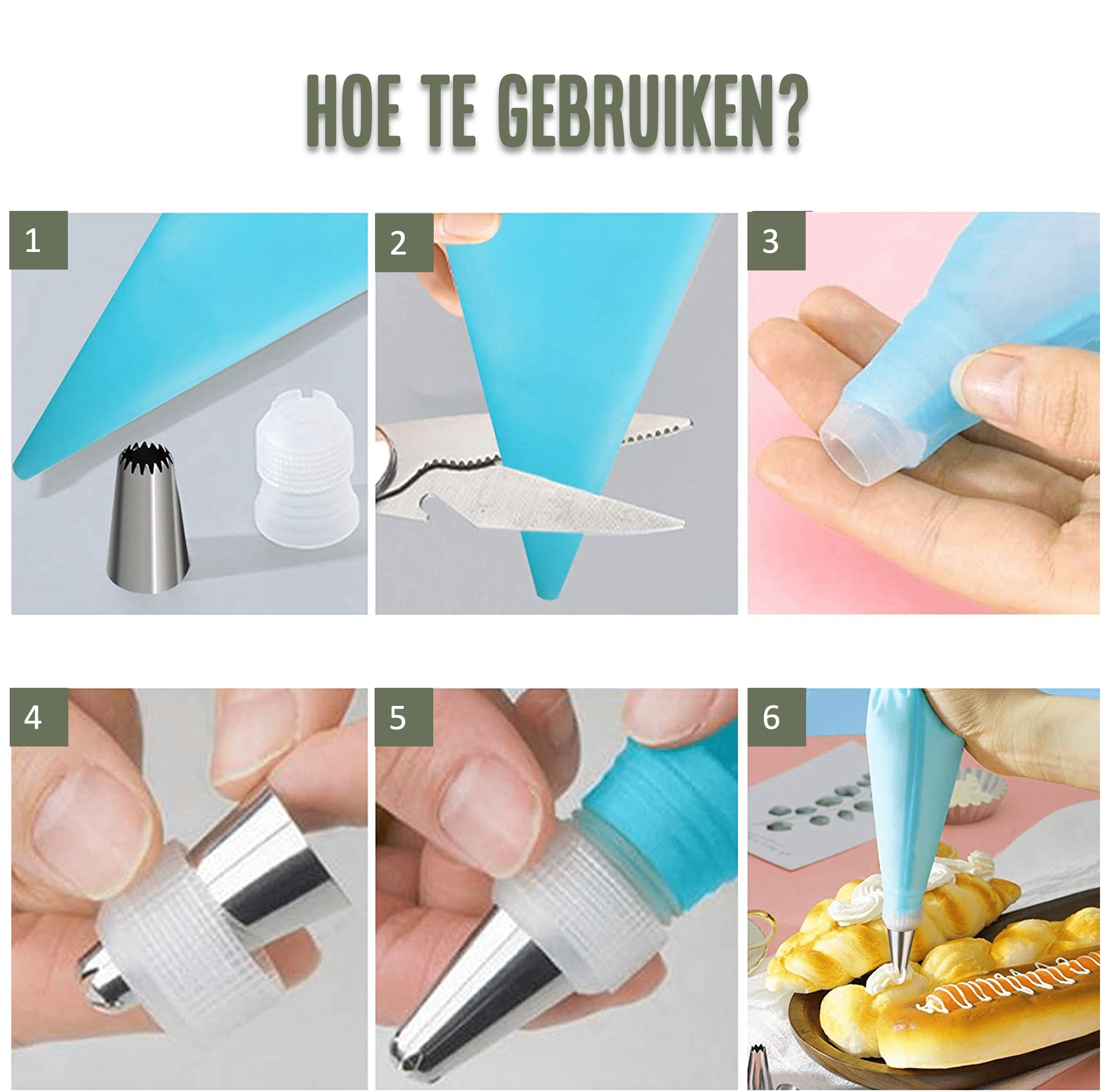 HOE TE GEBRUIKEN?

1

2

3

4

5

6