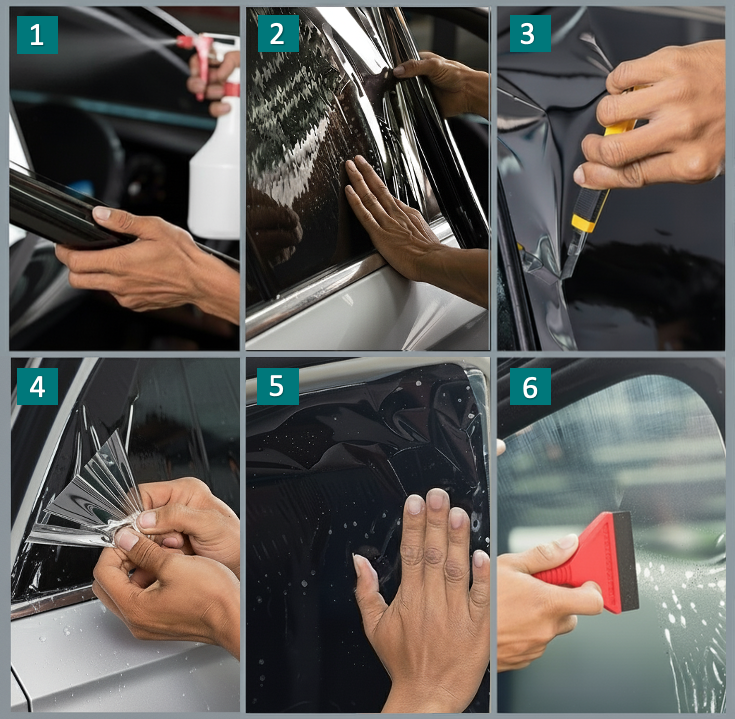 1

2

3

4

5

6